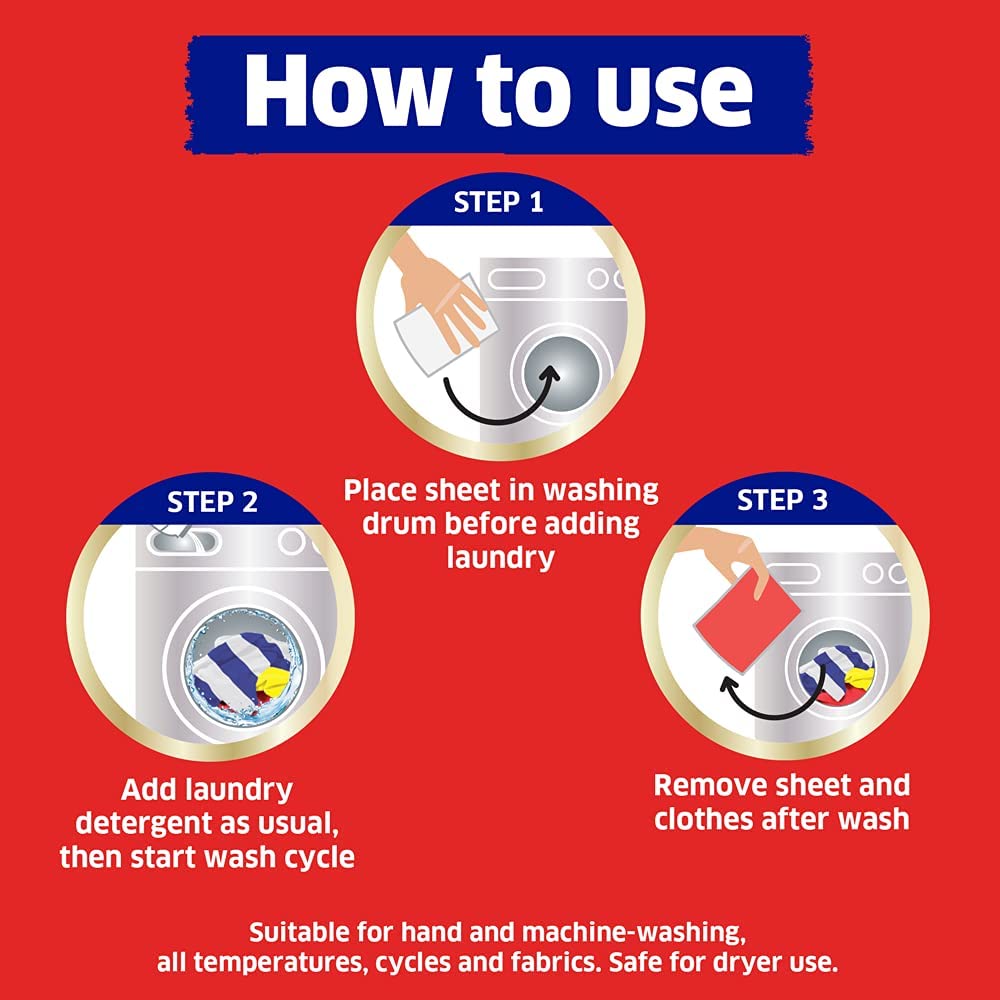 How to use

STEP 1

Place sheet in washing drum before adding laundry

STEP 2

Add laundry detergent as usual, then start wash cycle

STEP 3

Remove sheet and clothes after wash

Suitable for hand and machine-washing, all temperatures, cycles and fabrics. Safe for dryer use.