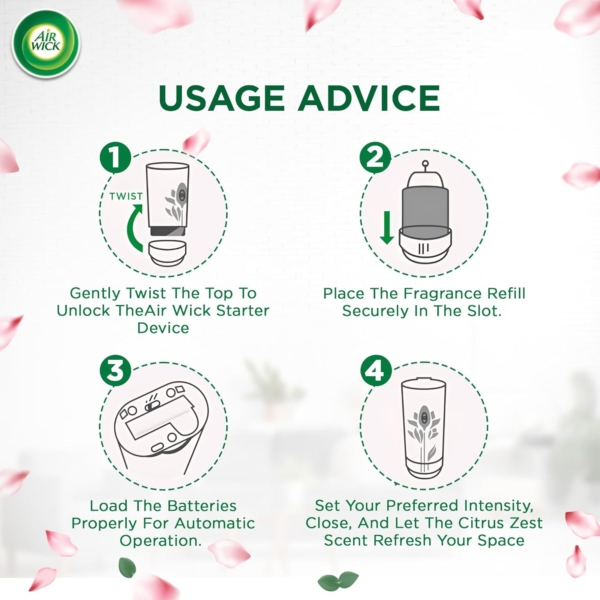 AIR WICK

USAGE ADVICE

1

TWIST

Gently Twist The Top To Unlock TheAir Wick Starter Device

2

Place The Fragrance Refill Securely In The Slot.

3

Load The Batteries Properly For Automatic Operation.

4

Set Your Preferred Intensity, Close, And Let The Citrus Zest Scent Refresh Your Space