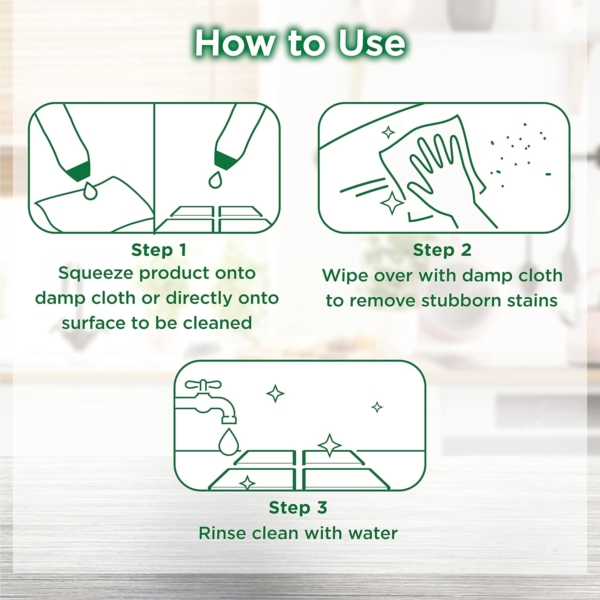 How to Use

Step 1
Squeeze product onto damp cloth or directly onto surface to be cleaned

Step 2
Wipe over with damp cloth to remove stubborn stains

Step 3
Rinse clean with water