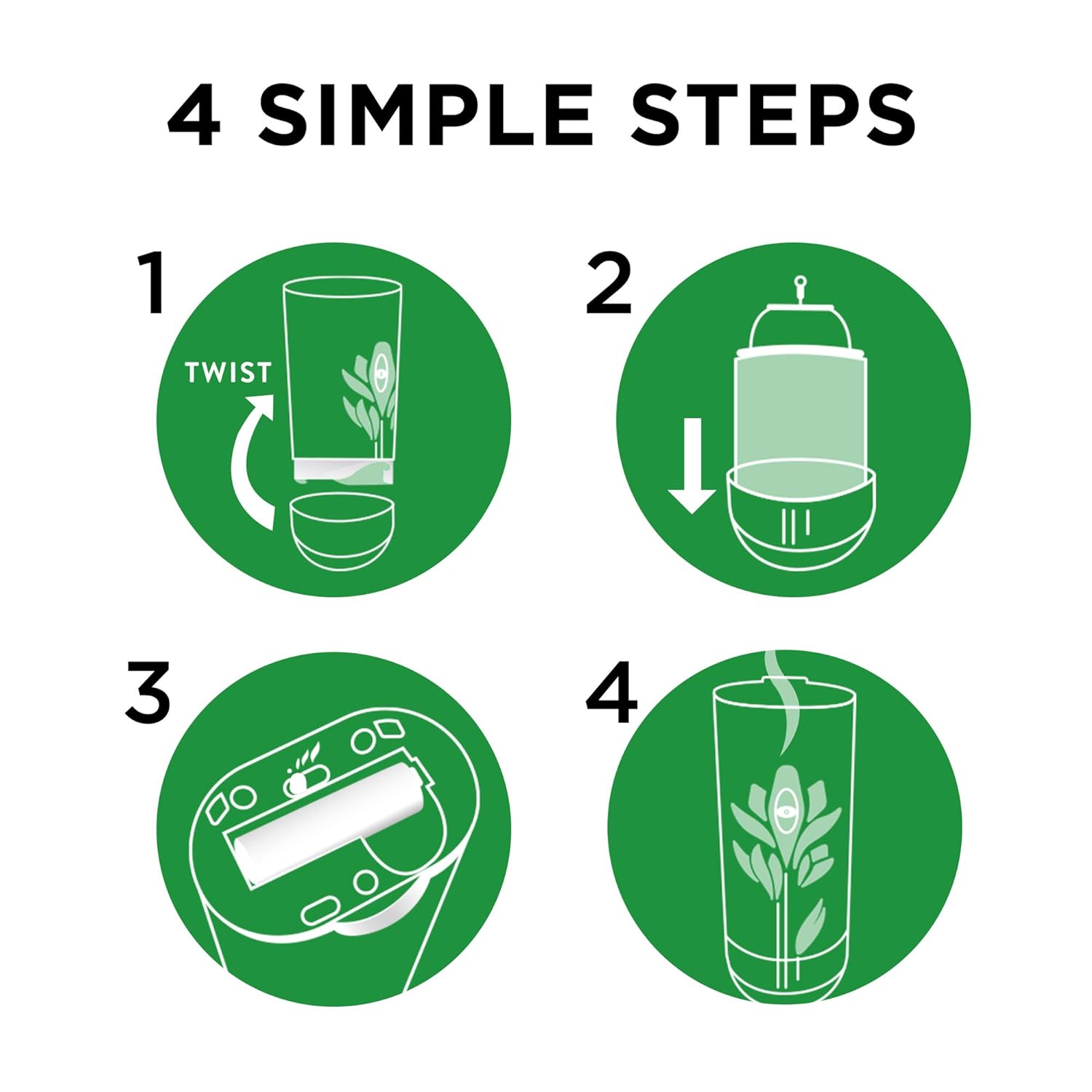 4 SIMPLE STEPS

1

TWIST

2

3

4